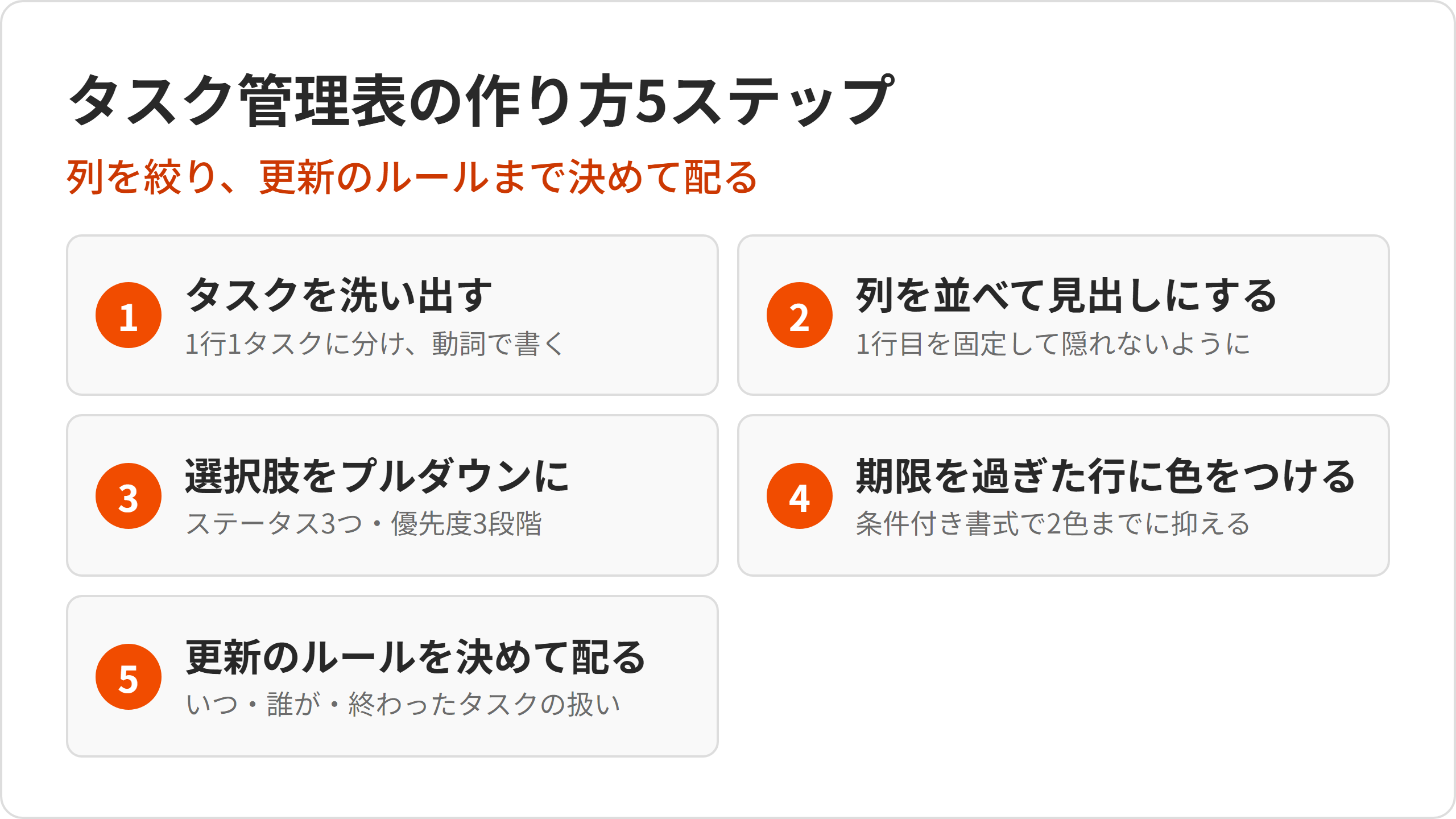 タスク管理表の作り方5ステップ

列を絞り、更新のルールまで決めて配る

1
タスクを洗い出す
1行1タスクに分け、動詞で書く

2
列を並べて見出しにする
1行目を固定して隠れないように

3
選択肢をプルダウンに
ステータス3つ・優先度3段階

4
期限を過ぎた行に色をつける
条件付き書式で2色までに抑える

5
更新のルールを決めて配る
いつ・誰が・終わったタスクの扱い