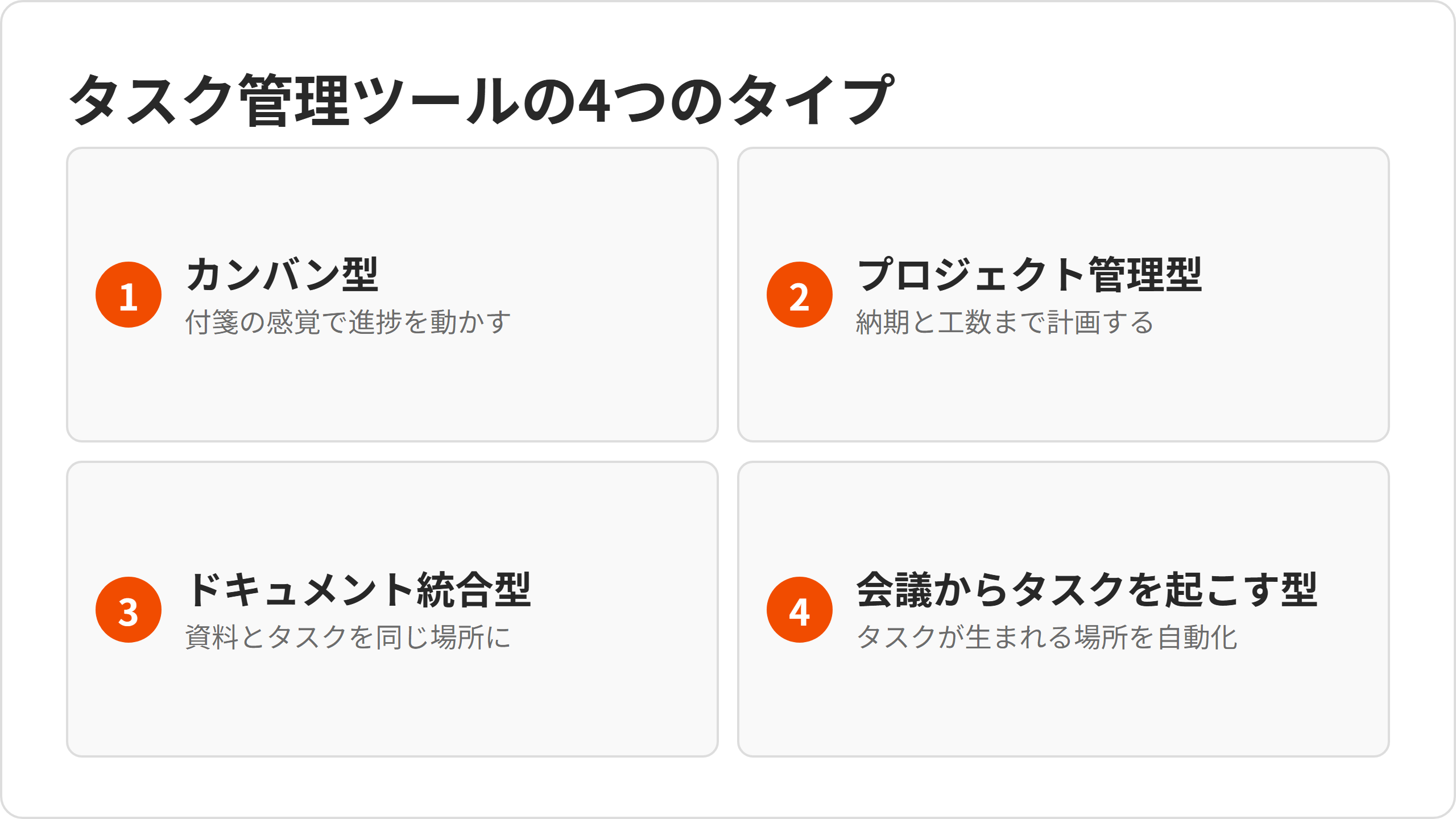 タスク管理ツールの4つのタイプ

1
カンバン型
付箋の感覚で進捗を動かす

2
プロジェクト管理型
納期と工数まで計画する

3
ドキュメント統合型
資料とタスクを同じ場所に

4
会議からタスクを起こす型
タスクが生まれる場所を自動化