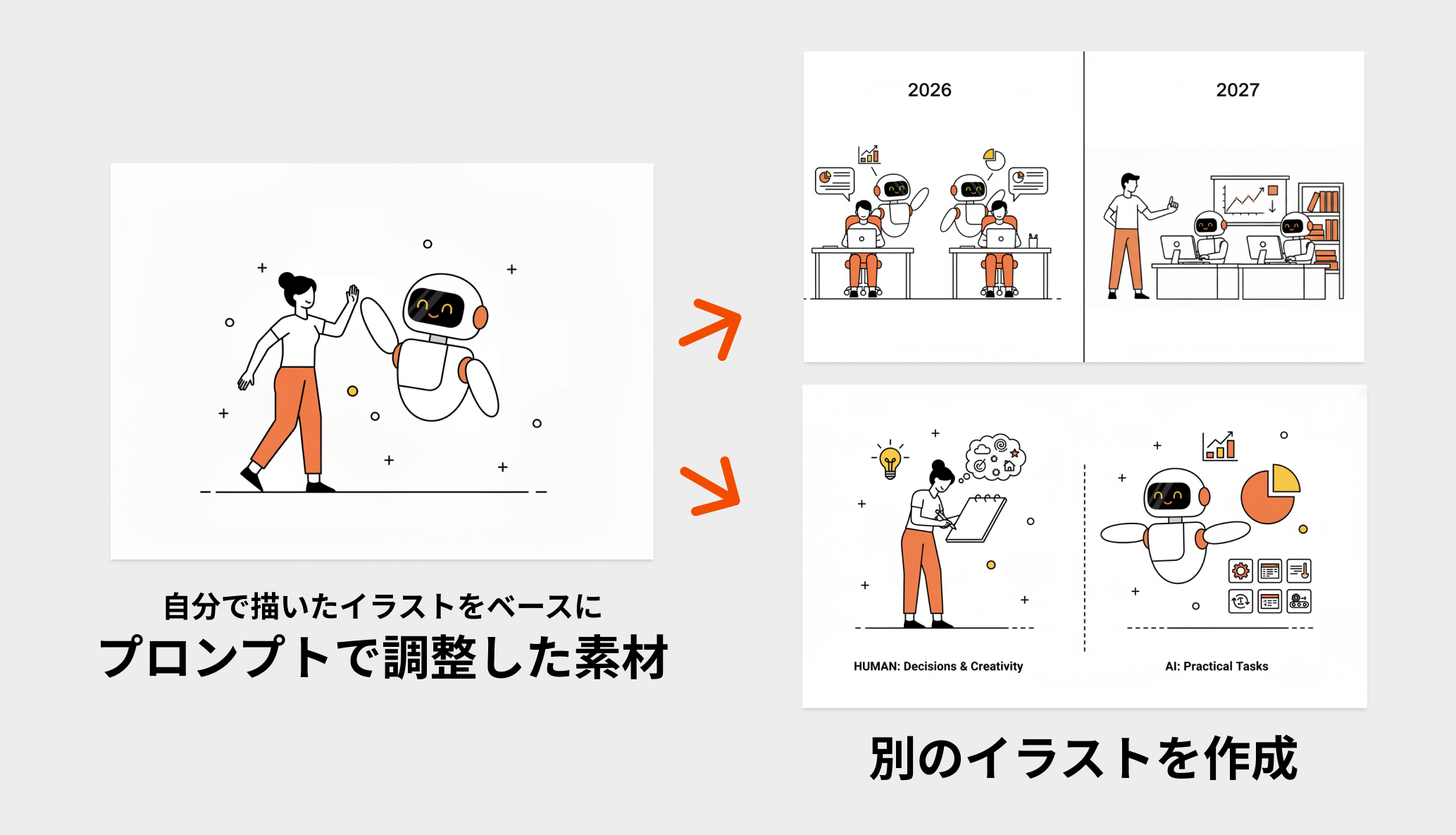 自分で描いたイラストをベースに
プロンプトで調整した素材

2026

2027

HUMAN: Decisions & Creativity

AI: Practical Tasks

別のイラストを作成